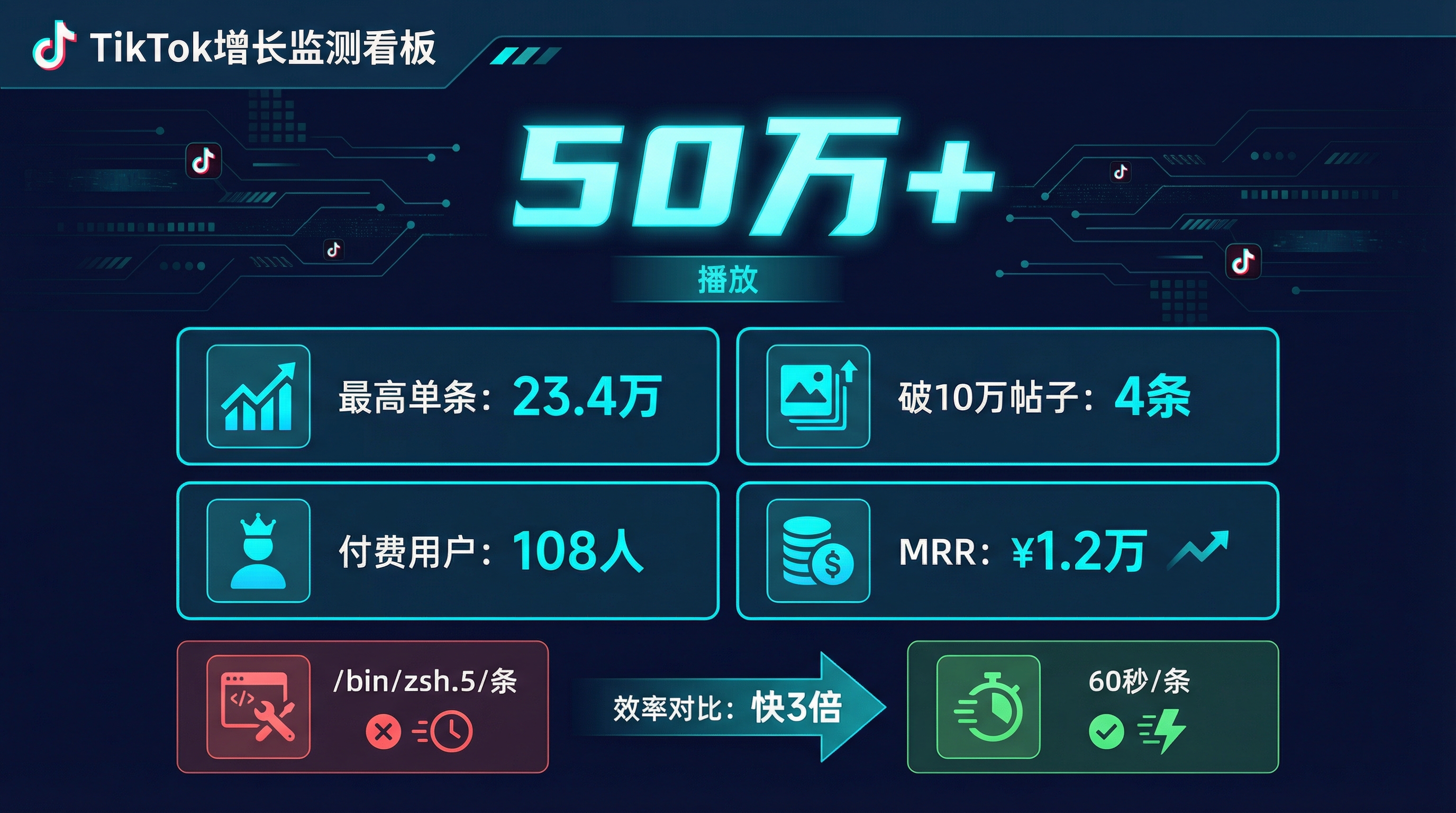 TikTok增长监测看板

50万+

播放

最高单条：23.4万

破10万帖子：4条

付费用户：108人

MRR：¥1.2万

/bin/zsh.5/条

效率对比：快3倍

60秒/条